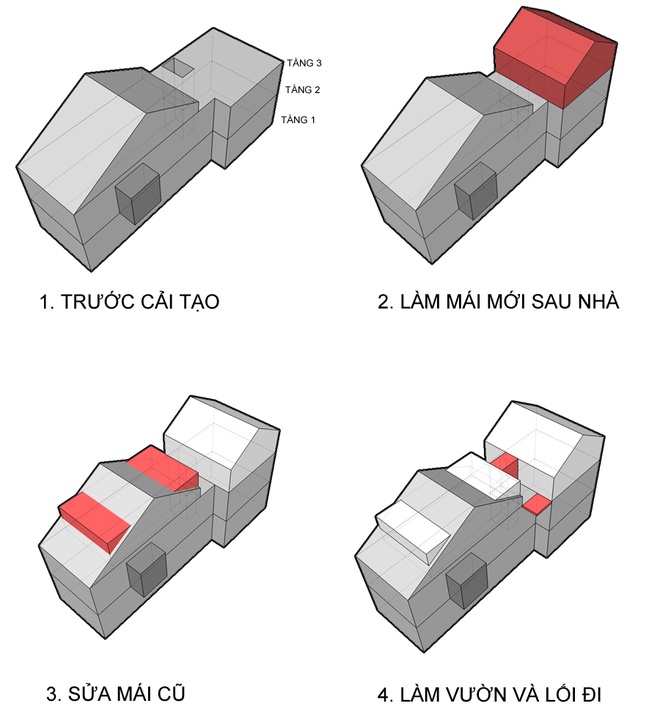 TẦNG 3
TẦNG 2
TẦNG 1

1. TRƯỚC CẢI TẠO

2. LÀM MÁI MỚI SAU NHÀ

3. SỬA MÁI CŨ

4. LÀM VƯỜN VÀ LỐI ĐI